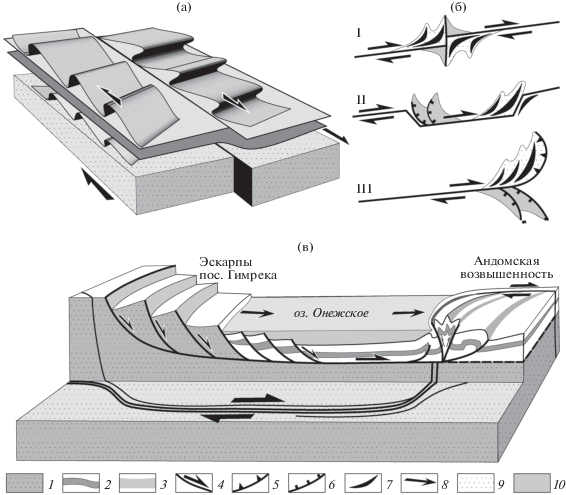 (а)

(б)

I

II

III

(в)

Эскарпы пос. Гимрека

Андомская возвышенность

оз. Онежское

1 2 3 4 5 6 7 8 9 10