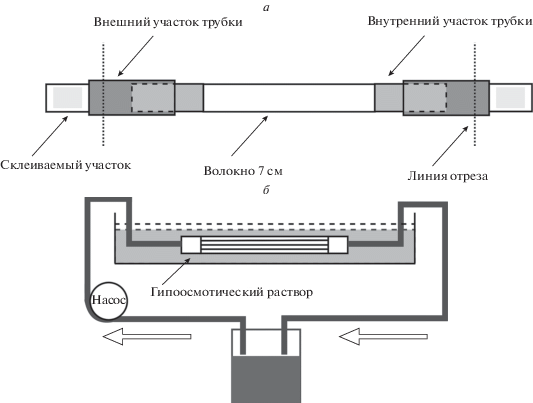 а

Внешний участок трубки

Внутренний участок трубки

Склеиваемый участок

Волокно 7 см

Линия отреза

б

Гипоосмотический раствор

Насос